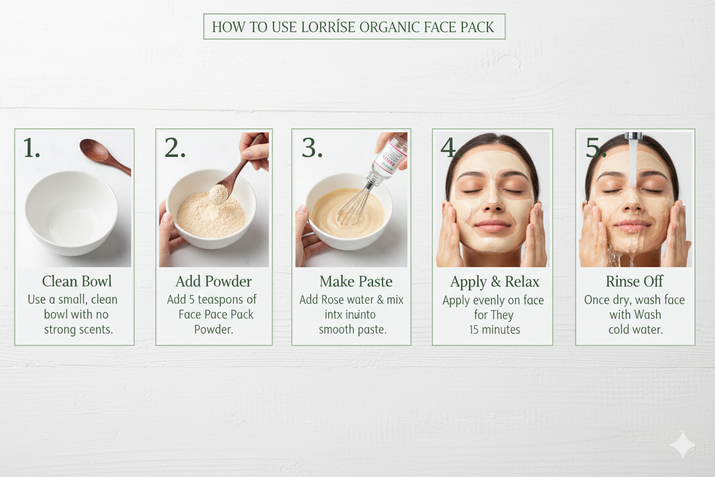 HOW TO USE LORRÍSE ORGANIC FACE PACK

1.

Clean Bowl

Use a small, clean bowl with no strong scents.

2.

Add Powder

Add 5 teaspons of Face Pace Pack Powder.

3.

Make Paste

Add Rose water & mix intx inuinto smooth paste.

4.

Apply & Relax

Apply evenly on face for They 15 minutes

5.

Rinse Off

Once dry, wash face with Wash cold water.